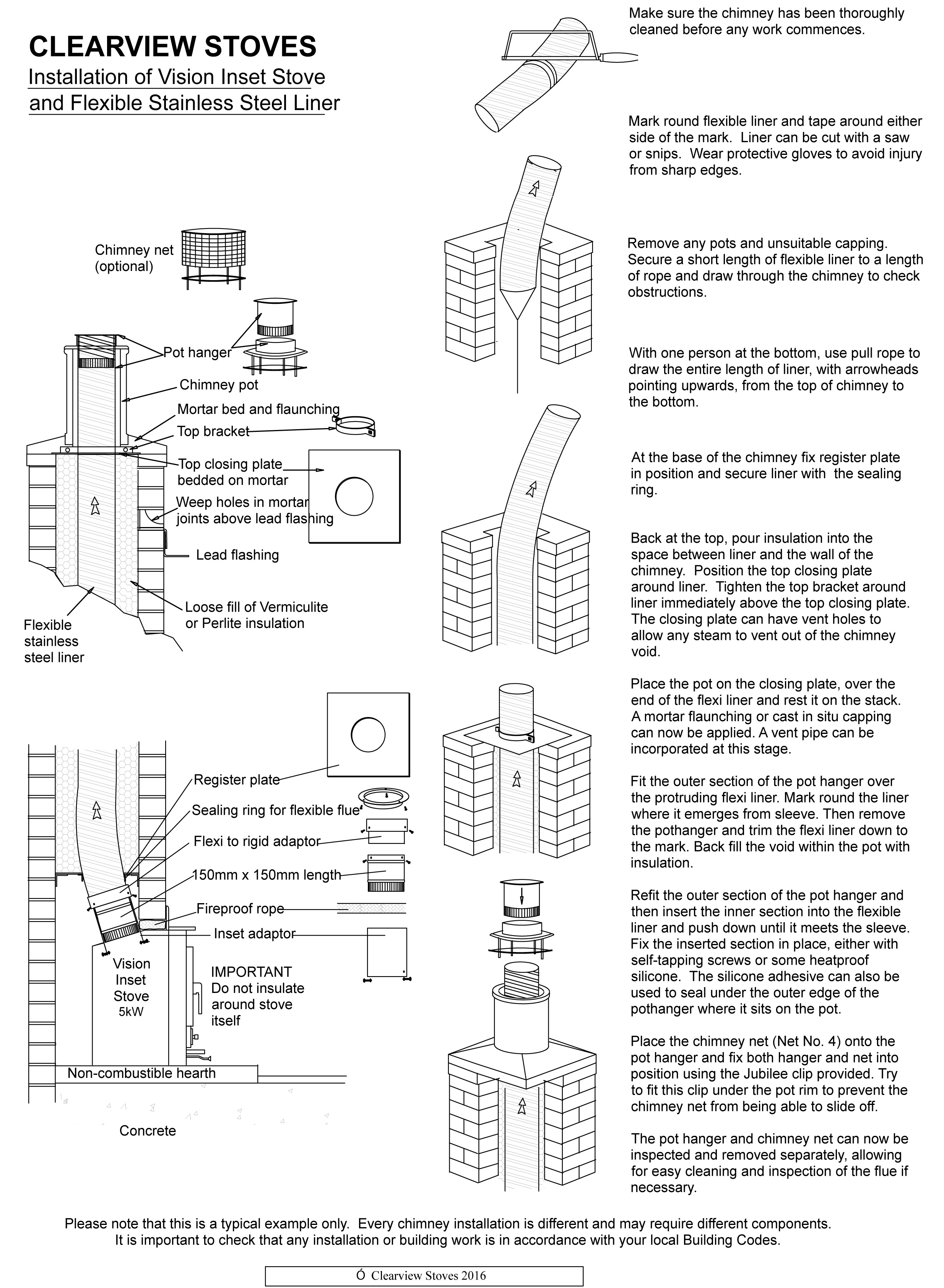 CLEARVIEW STOVES
Installation of Vision Inset Stove and Flexible Stainless Steel Liner

Chimney net (optional)

Pot hanger
Chimney pot
Mortar bed and flaunching
Top bracket
Top closing plate bedded on mortar
Weep holes in mortar joints above lead flashing
Lead flashing
Loose fill of Vermiculite or Perlite insulation
Flexible stainless steel liner

Register plate
Sealing ring for flexible flue
Flexi to rigid adaptor
150mm x 150mm length
Fireproof rope
Inset adaptor
Vision Inset Stove 5kW
IMPORTANT Do not insulate around stove itself
Non-combustible hearth
Concrete

Make sure the chimney has been thoroughly cleaned before any work commences.

Mark round flexible liner and tape around either side of the mark. Liner can be cut with a saw or snips. Wear protective gloves to avoid injury from sharp edges.

Remove any pots and unsuitable capping. Secure a short length of flexible liner to a length of rope and draw through the chimney to check obstructions.

With one person at the bottom, use pull rope to draw the entire length of liner, with arrowheads pointing upwards, from the top of chimney to the bottom.

At the base of the chimney fix register plate in position and secure liner with the sealing ring.

Back at the top, pour insulation into the space between liner and the wall of the chimney. Position the top closing plate around liner. Tighten the top bracket around liner immediately above the top closing plate. The closing plate can have vent holes to allow any steam to vent out of the chimney void.

Place the pot on the closing plate, over the end of the flexi liner and rest it on the stack. A mortar flaunching or cast in situ capping can now be applied. A vent pipe can be incorporated at this stage.

Fit the outer section of the pot hanger over the protruding flexi liner. Mark round the liner where it emerges from sleeve. Then remove the pothanger and trim the flexi liner down to the mark. Back fill the void within the pot with insulation.

Refit the outer section of the pot hanger and then insert the inner section into the flexible liner and push down until it meets the sleeve. Fix the inserted section in place, either with self-tapping screws or some heatproof silicone. The silicone adhesive can also be used to seal under the outer edge of the pothanger where it sits on the pot.

Place the chimney net (Net No. 4) onto the pot hanger and fix both hanger and net into position using the Jubilee clip provided. Try to fit this clip under the pot rim to prevent the chimney net from being able to slide off.

The pot hanger and chimney net can now be inspected and removed separately, allowing for easy cleaning and inspection of the flue if necessary.

Please note that this is a typical example only. Every chimney installation is different and may require different components. It is important to check that any installation or building work is in accordance with your local Building Codes.

Ó Clearview Stoves 2016